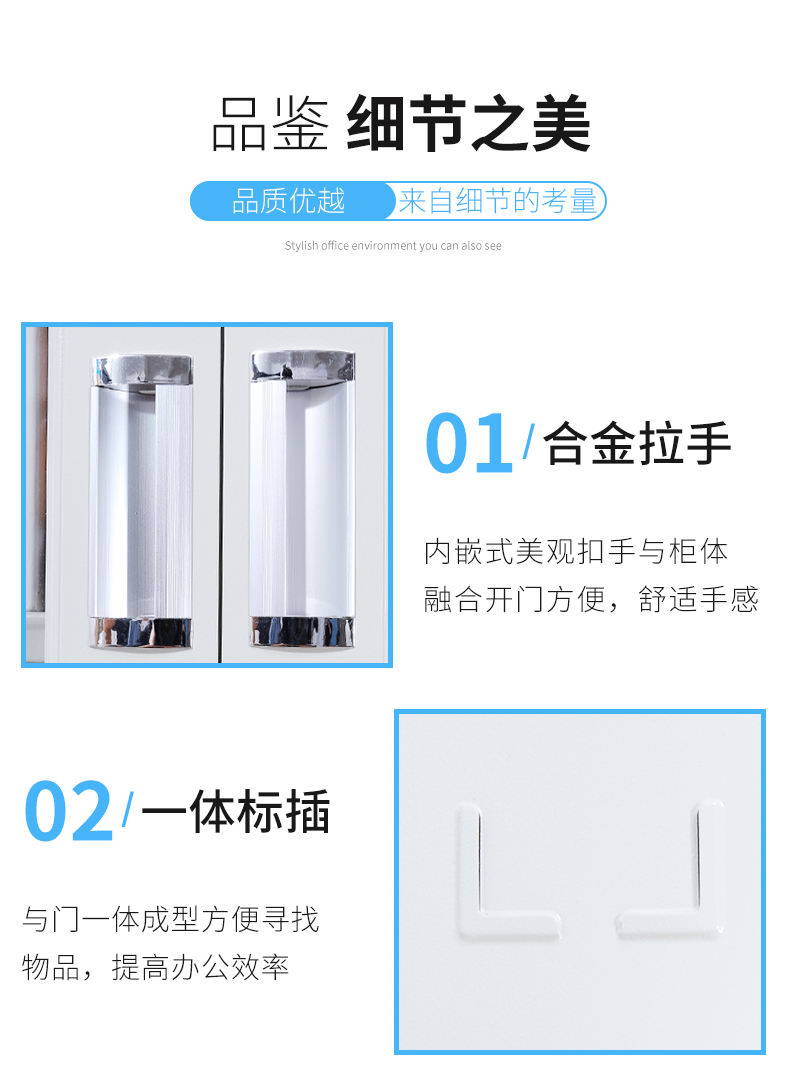 品鉴 细节之美

品质优越 来自细节的考量

Stylish office environment you can also see

01/合金拉手

内嵌式美观扣手与柜体融合开门方便，舒适手感

02/一体标插

与门一体成型方便寻找物品，提高办公效率